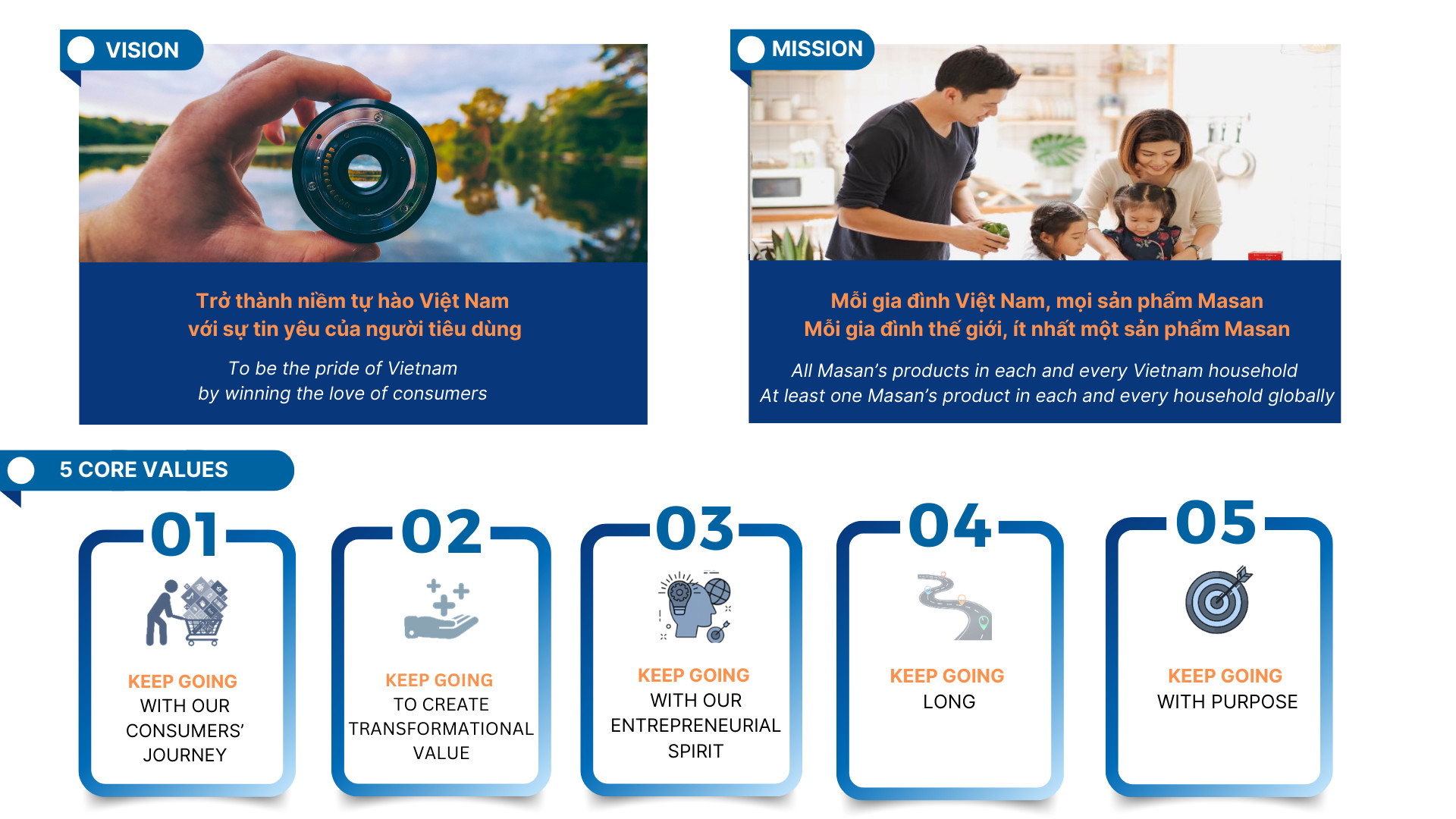 VISION

Trở thành niềm tự hào Việt Nam
với sự tin yêu của người tiêu dùng

To be the pride of Vietnam
by winning the love of consumers

MISSION

Mỗi gia đình Việt Nam, mọi sản phẩm Masan
Mỗi gia đình thế giới, ít nhất một sản phẩm Masan

All Masan's products in each and every Vietnam household
At least one Masan's product in each and every household globally

5 CORE VALUES

01
KEEP GOING
WITH OUR CONSUMERS' JOURNEY

02
KEEP GOING
TO CREATE TRANSFORMATIONAL VALUE

03
KEEP GOING
WITH OUR ENTREPRENEURIAL SPIRIT

04
KEEP GOING
LONG

05
KEEP GOING
WITH PURPOSE